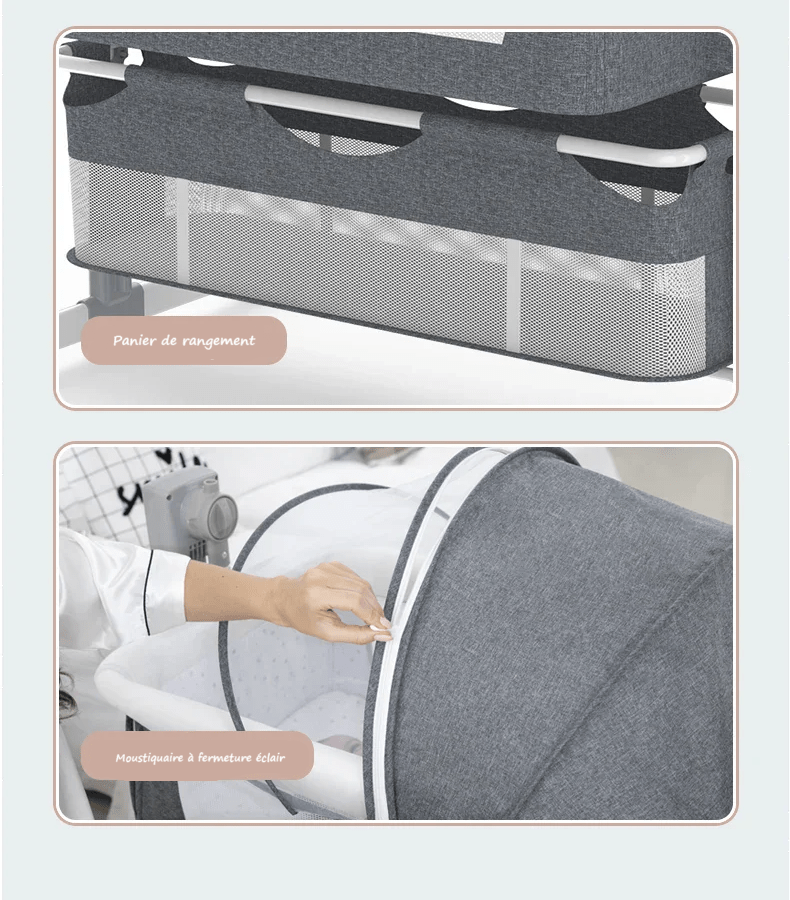 Panier de rangement

Moustiquaire à fermeture éclair